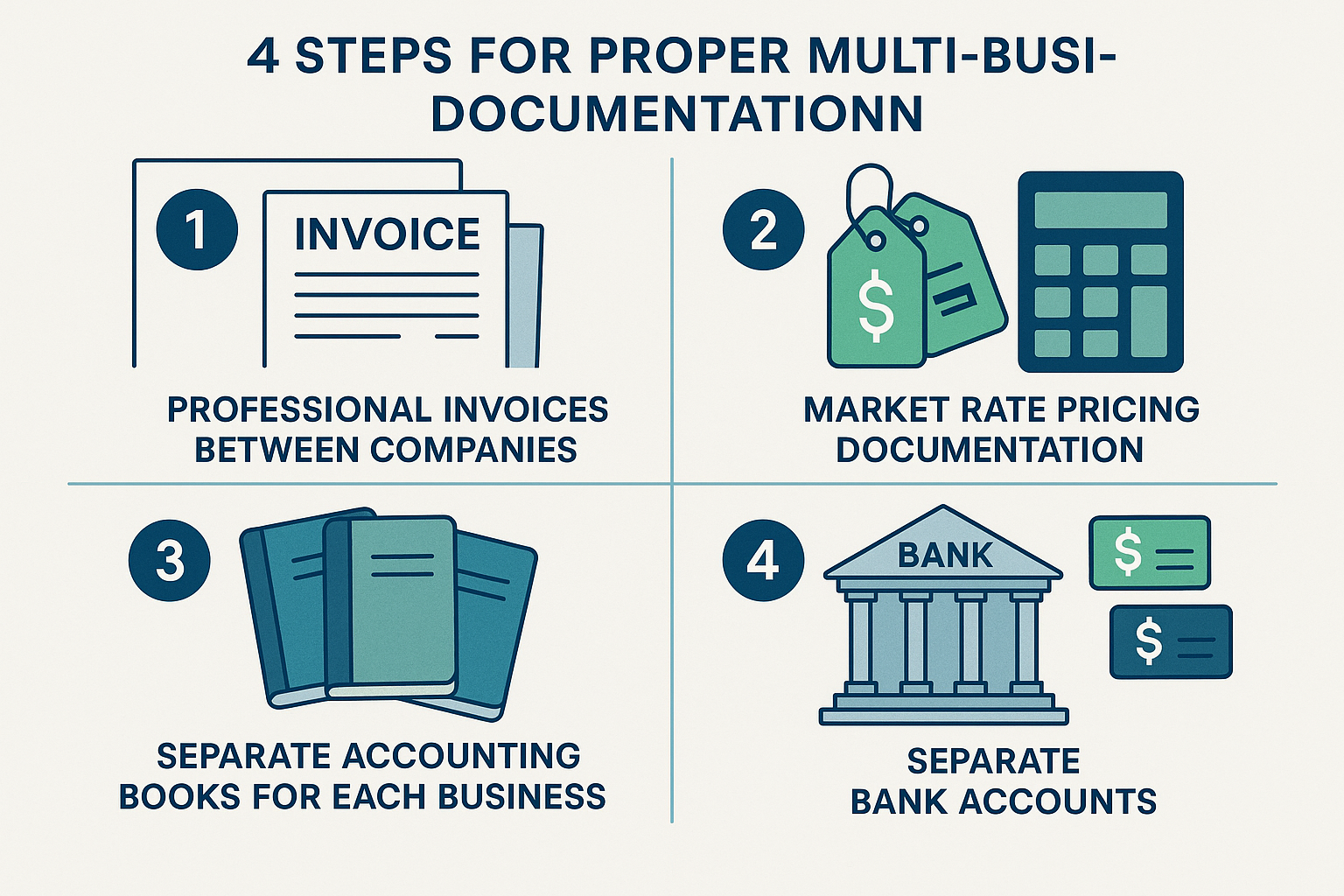 4 STEPS FOR PROPER MULTI-BUSI-
DOCUMENTATIONN

1

INVOICE

PROFESSIONAL INVOICES BETWEEN COMPANIES

2

$

MARKET RATE PRICING DOCUMENTATION

3

SEPARATE ACCOUNTING BOOKS FOR EACH BUSINESS

4

BANK

$

$

SEPARATE BANK ACCOUNTS